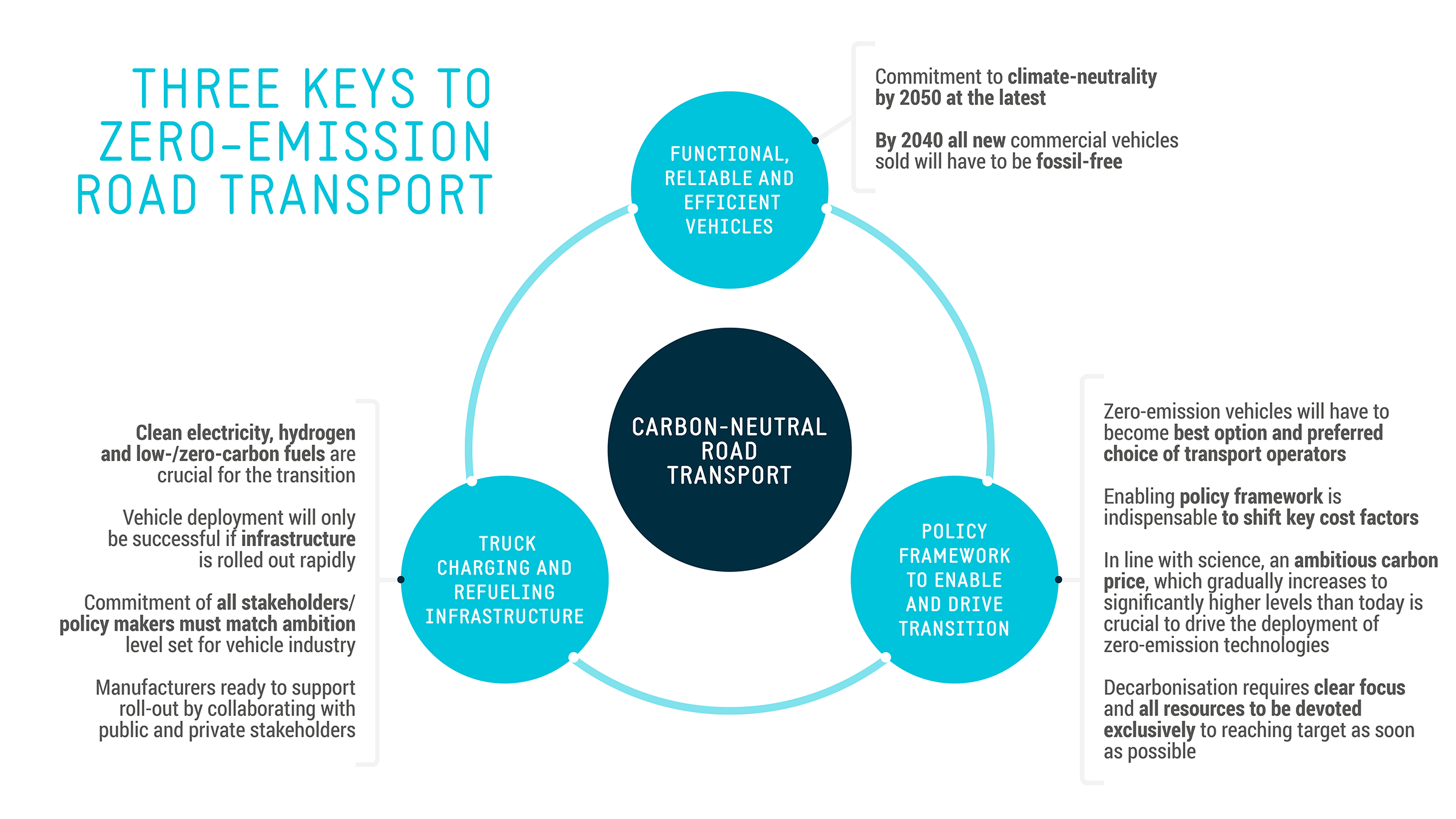 THREE KEYS TO ZERO-EMISSION ROAD TRANSPORT

FUNCTIONAL, RELIABLE AND EFFICIENT VEHICLES

Commitment to climate-neutrality by 2050 at the latest

By 2040 all new commercial vehicles sold will have to be fossil-free

CARBON-NEUTRAL ROAD TRANSPORT

TRUCK CHARGING AND REFUELING INFRASTRUCTURE

Clean electricity, hydrogen and low-/zero-carbon fuels are crucial for the transition

Vehicle deployment will only be successful if infrastructure is rolled out rapidly

Commitment of all stakeholders/ policy makers must match ambition level set for vehicle industry

Manufacturers ready to support roll-out by collaborating with public and private stakeholders

POLICY FRAMEWORK TO ENABLE AND DRIVE TRANSITION

Zero-emission vehicles will have to become best option and preferred choice of transport operators

Enabling policy framework is indispensable to shift key cost factors

In line with science, an ambitious carbon price, which gradually increases to significantly higher levels than today is crucial to drive the deployment of zero-emission technologies

Decarbonisation requires clear focus and all resources to be devoted exclusively to reaching target as soon as possible